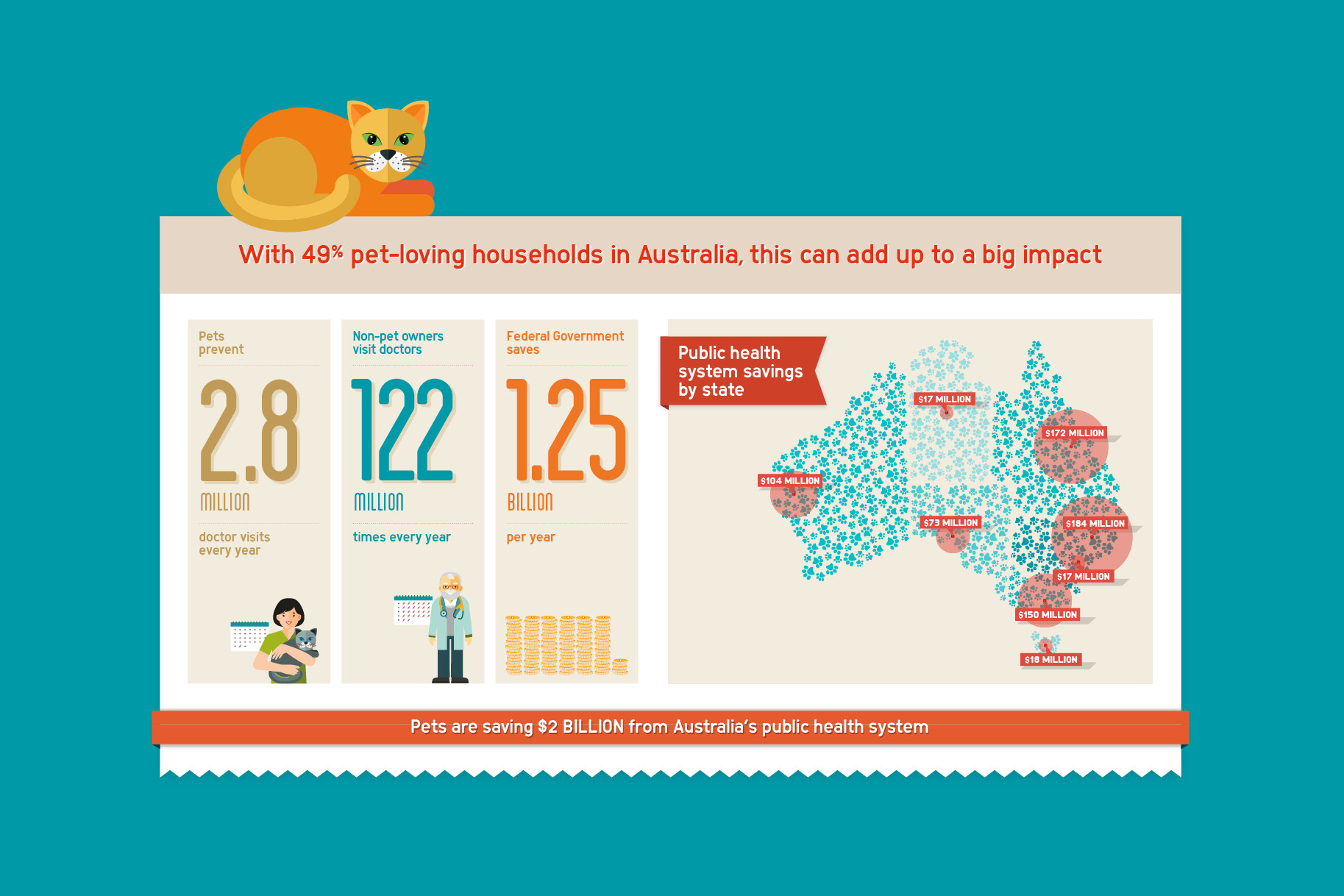 With 49% pet-loving households in Australia, this can add up to a big impact

Pets prevent

2.8

MILLION

doctor visits every year

Non-pet owners visit doctors

122

MILLION

times every year

Federal Government saves

1.25

BILLION

per year

Public health system savings by state

$17 MILLION

$172 MILLION

$104 MILLION

$73 MILLION

$184 MILLION

$17 MILLION

$150 MILLION

$18 MILLION

Pets are saving $2 BILLION from Australia's public health system